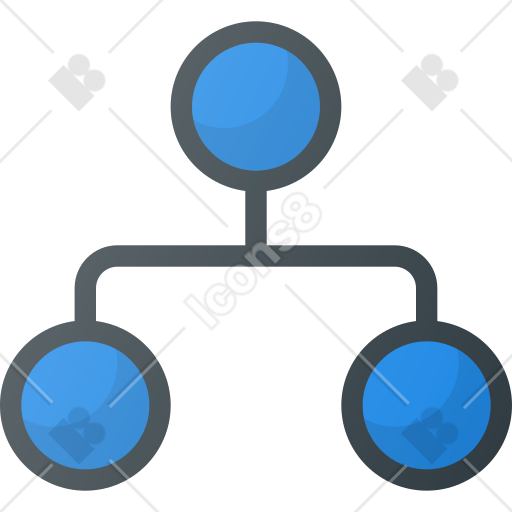 Icons8