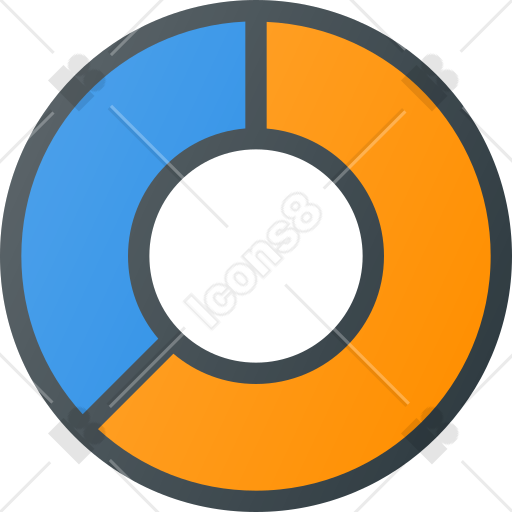 Icons8