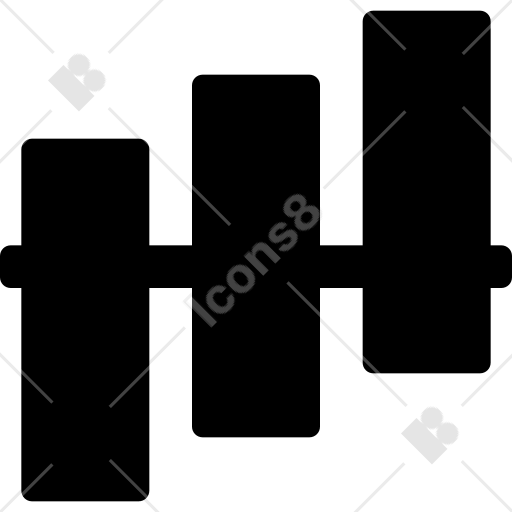 Icons8