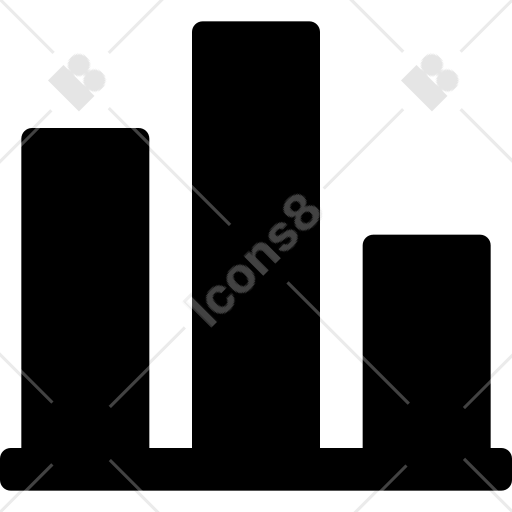 Icons8