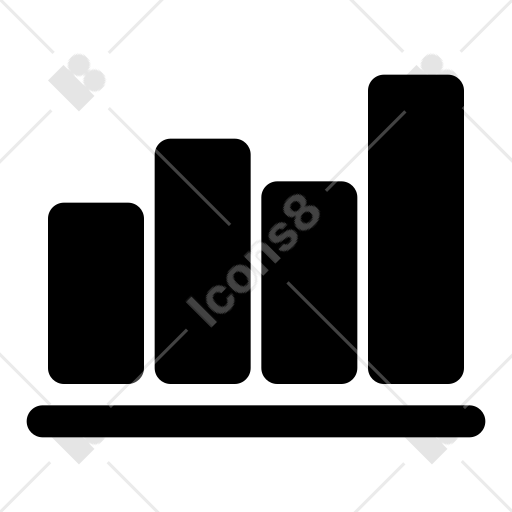 Icons8