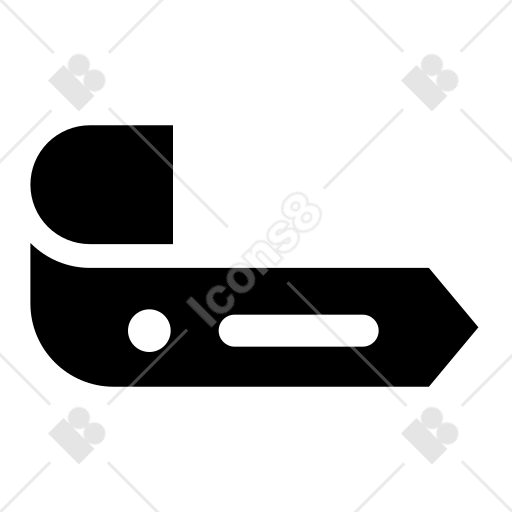 Icons8