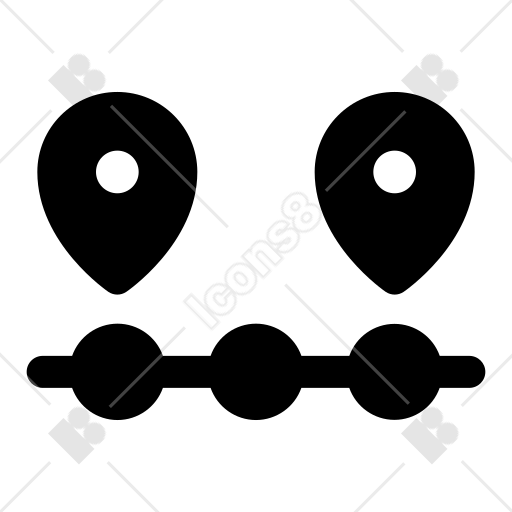 Icons8