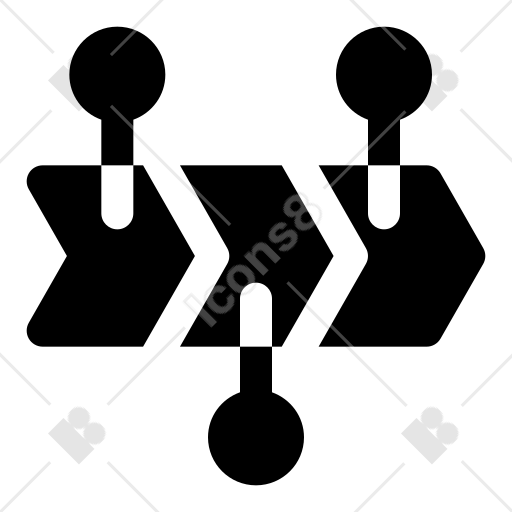 icons8