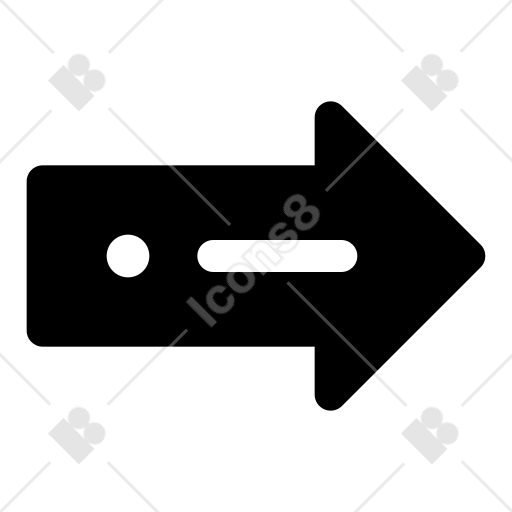 Icons8