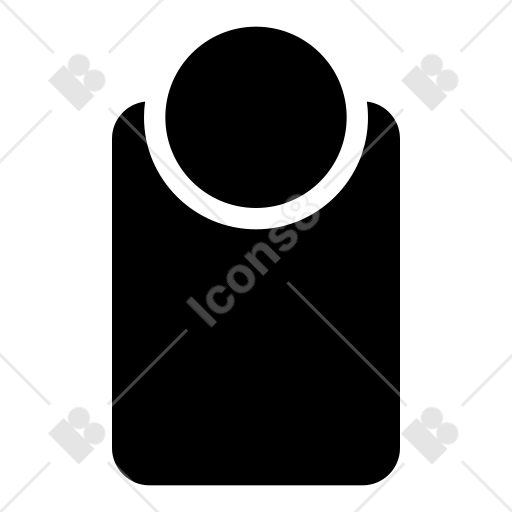 Icons8