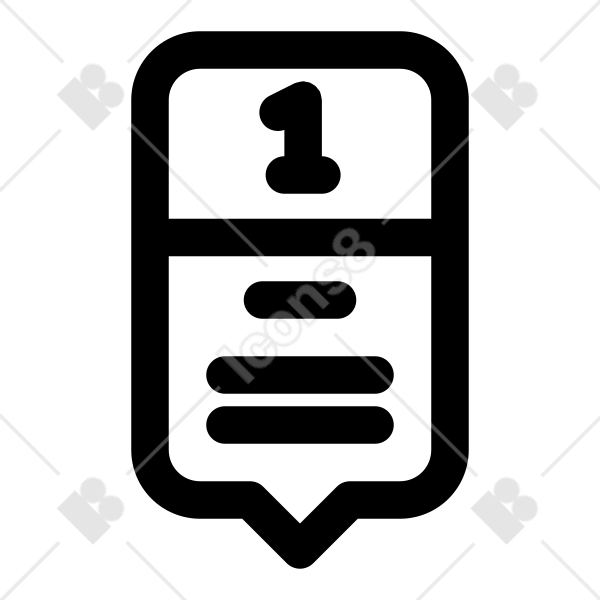 1

Icons8