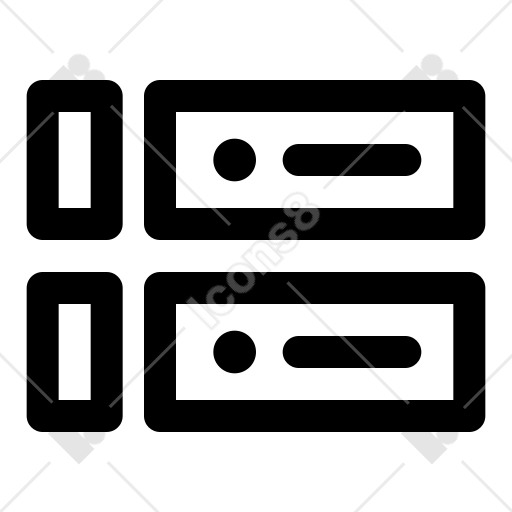 Icons8