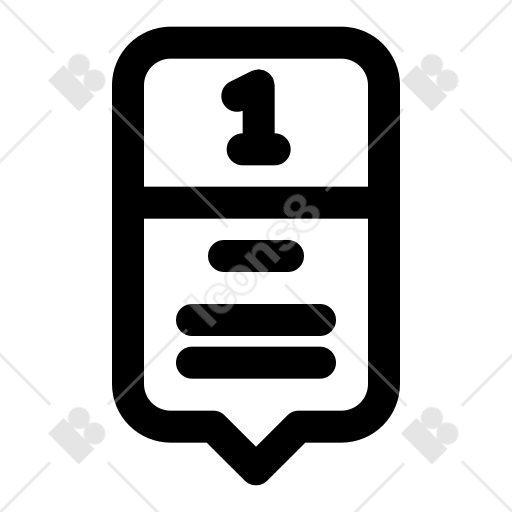 1

Icons8