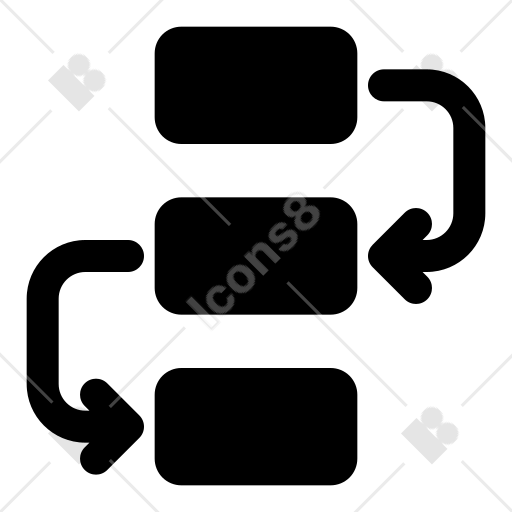 Icons8