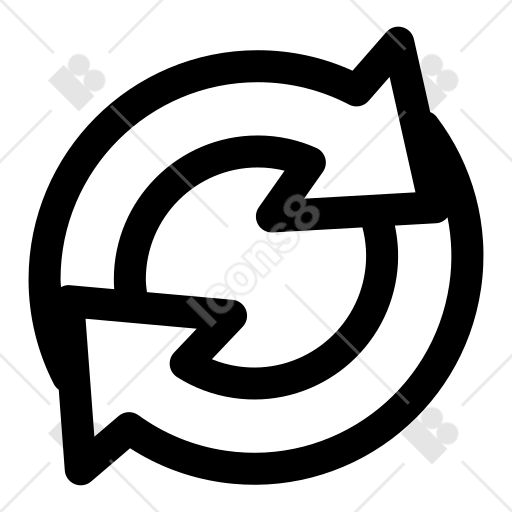 icons8