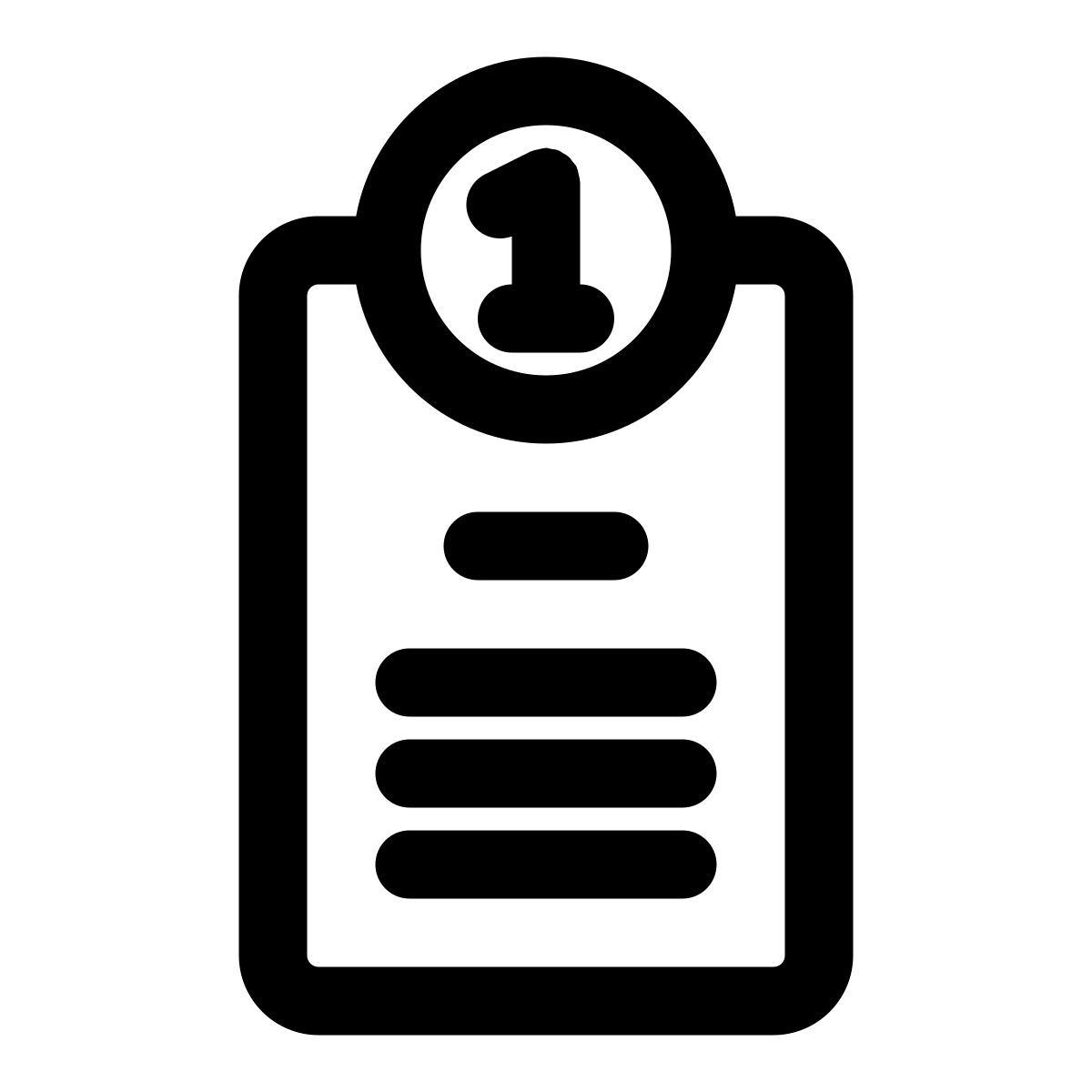 1