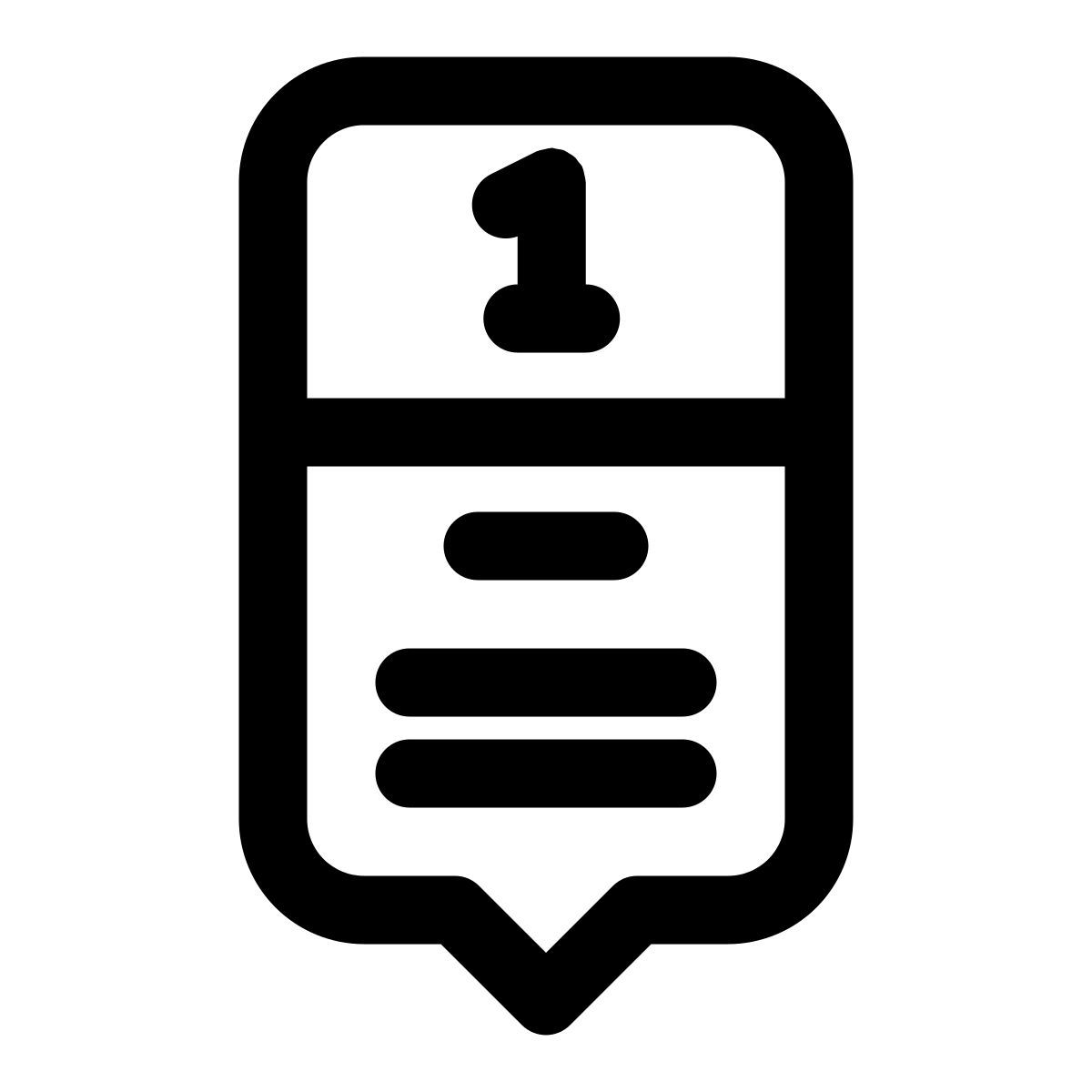 1