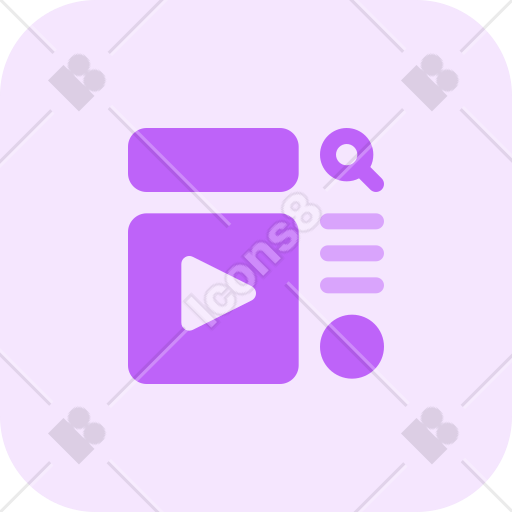 Icons8