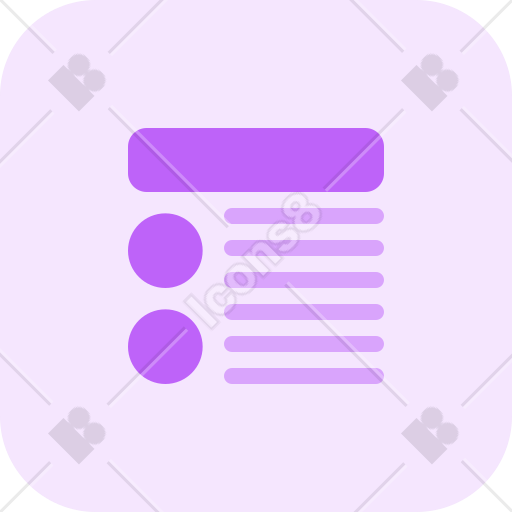 Icons8