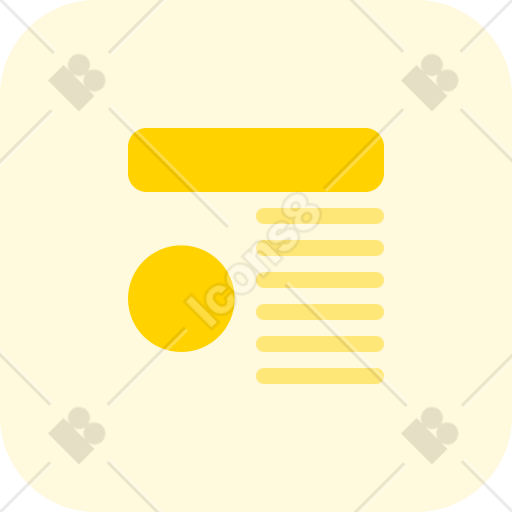 Icons8