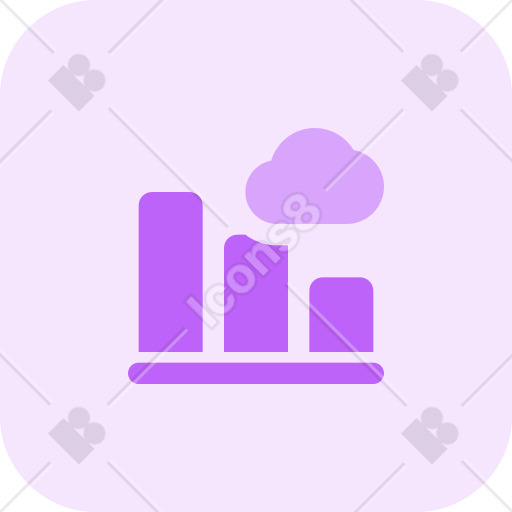 icons8