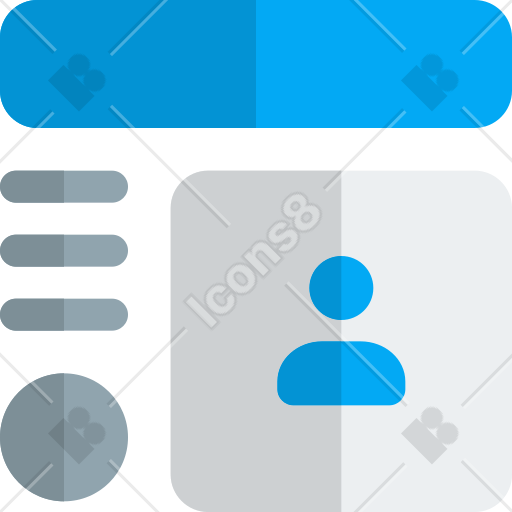 Icons8