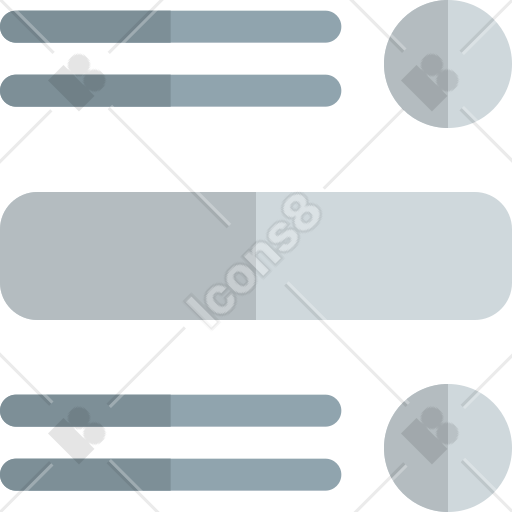 Icons8