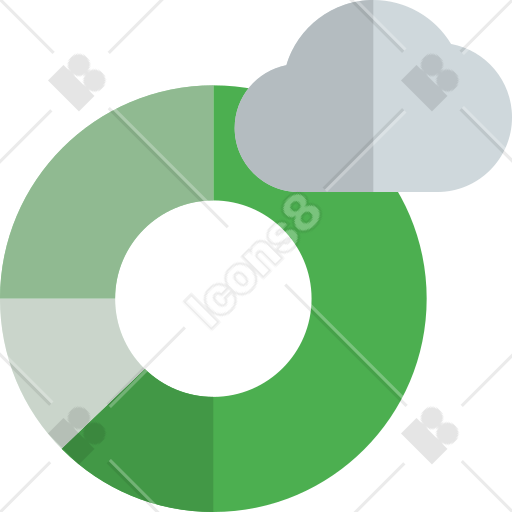 Icons8