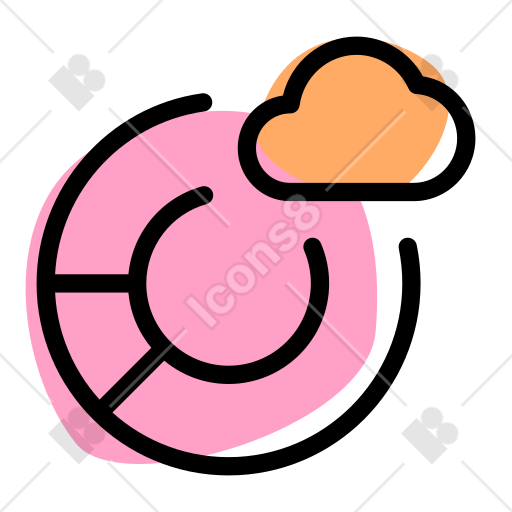 Icons8