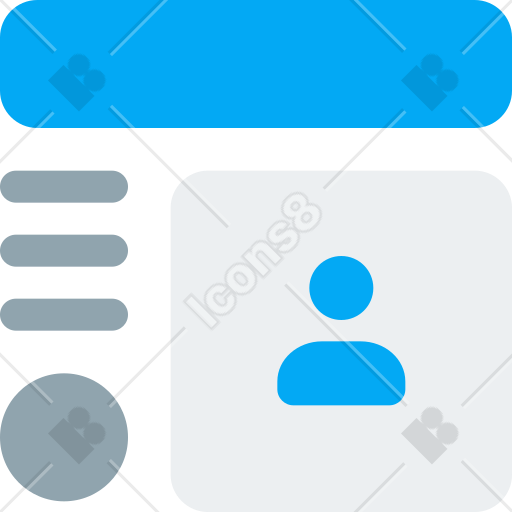 Icons8