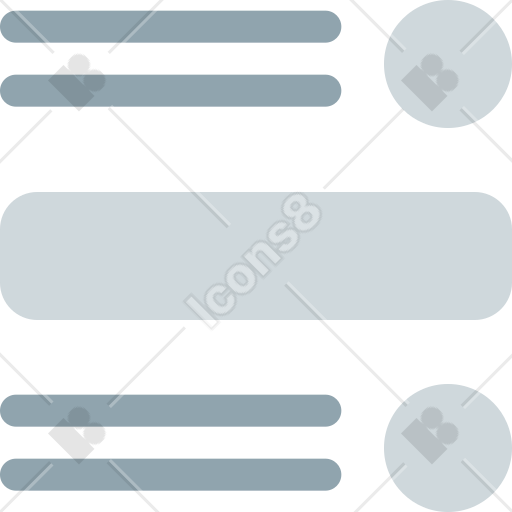 Icons8