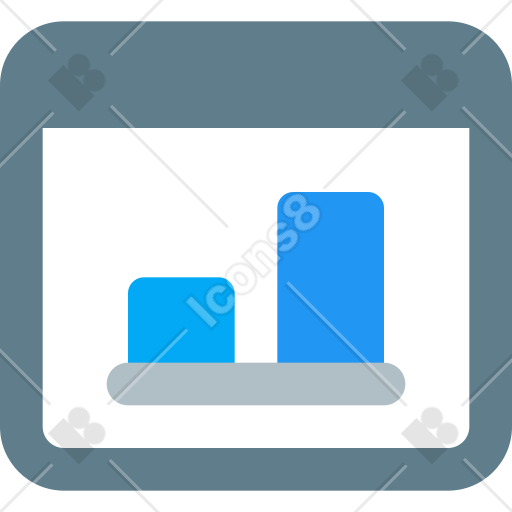 Icons8