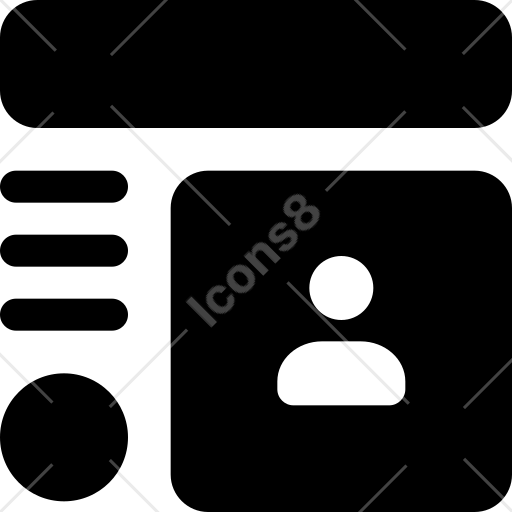 Icons8