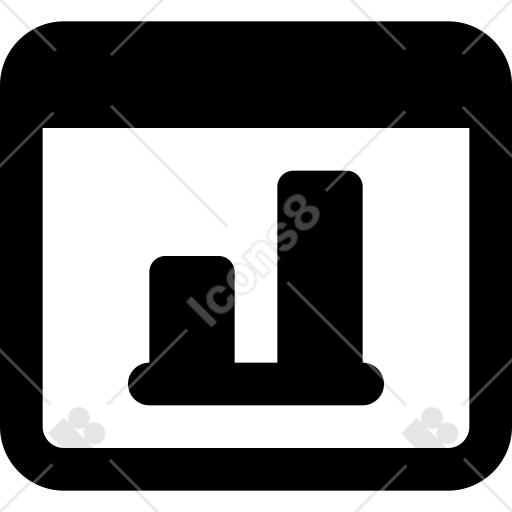 Icons8