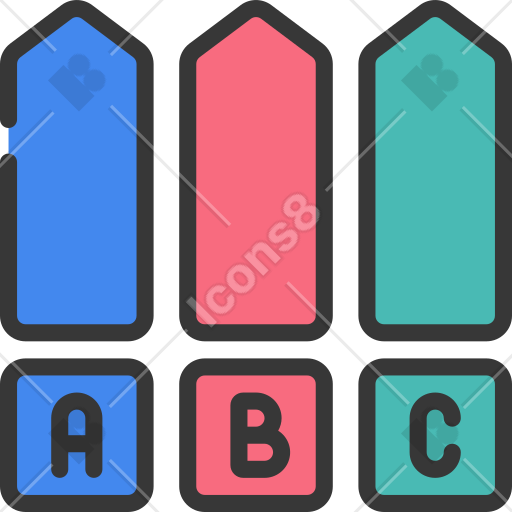 Icons8

A B C