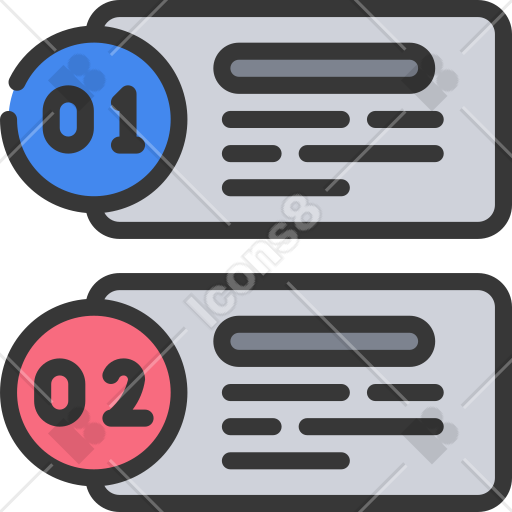 01
Icons8
02