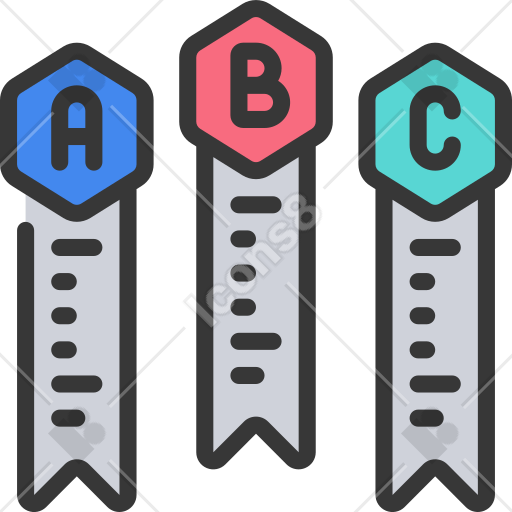 A
B
C
Icons8