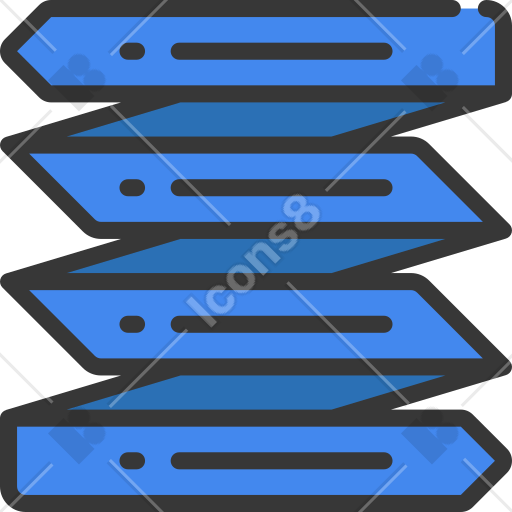 Icons8