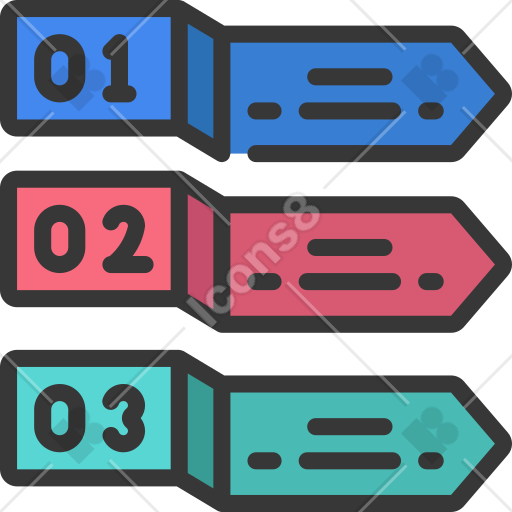 01
02
03
icons8