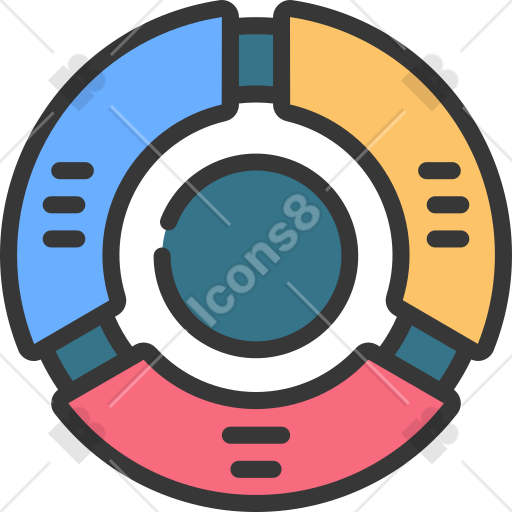 Icons8