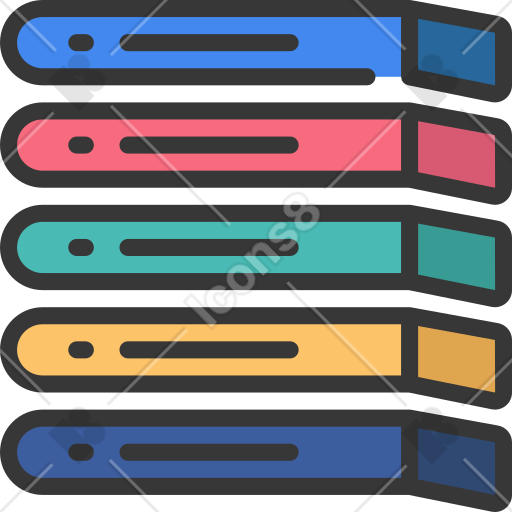 Icons8