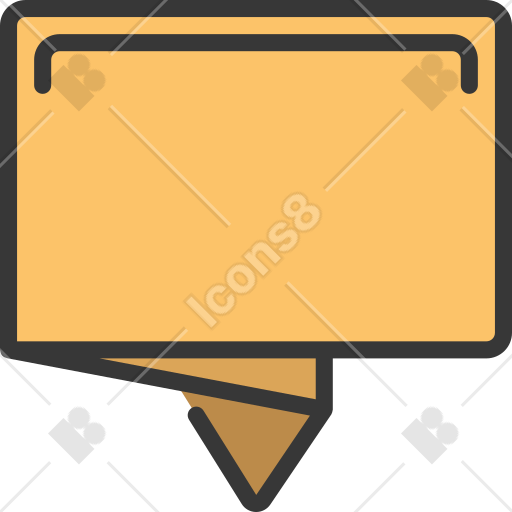 Icons8