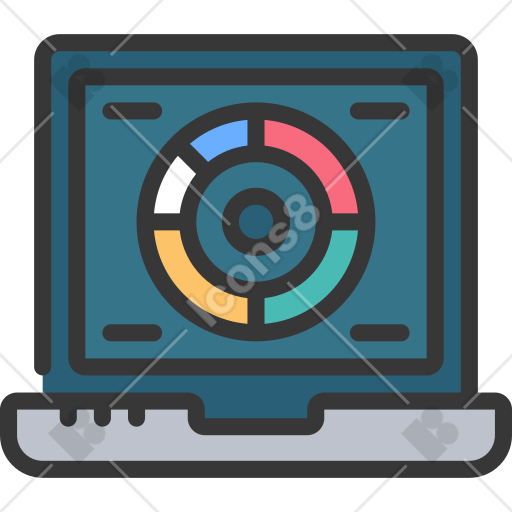 icons8