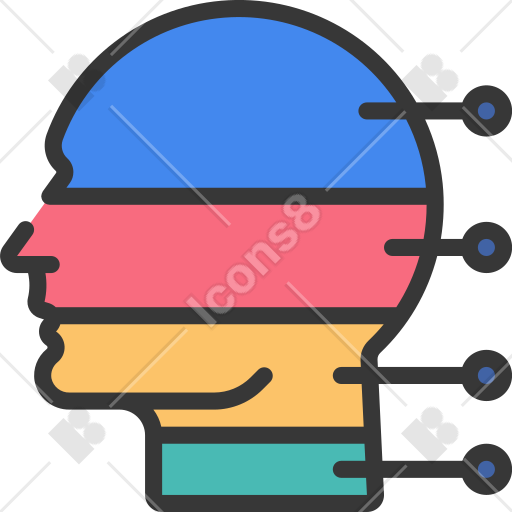 Icons8