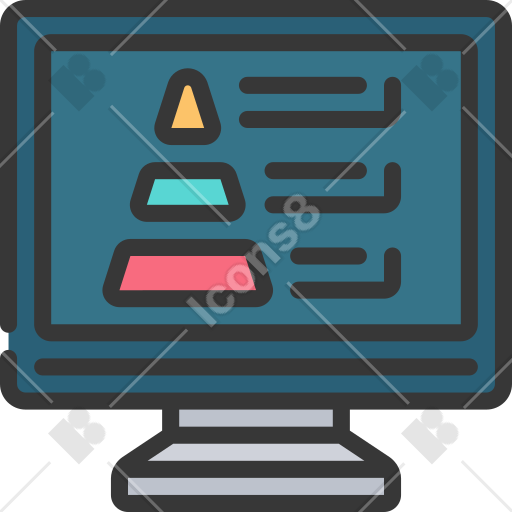 icons8