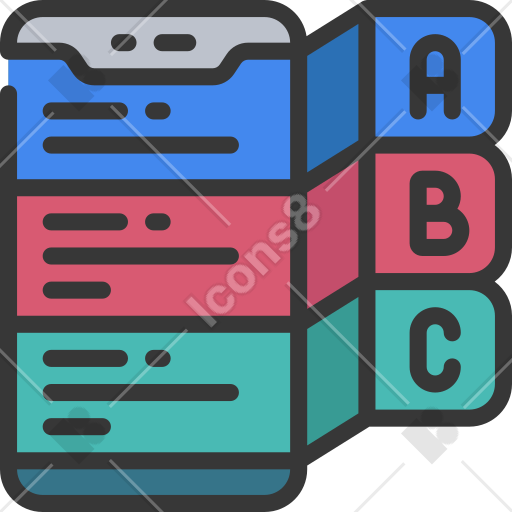 A
B
C
Icons8