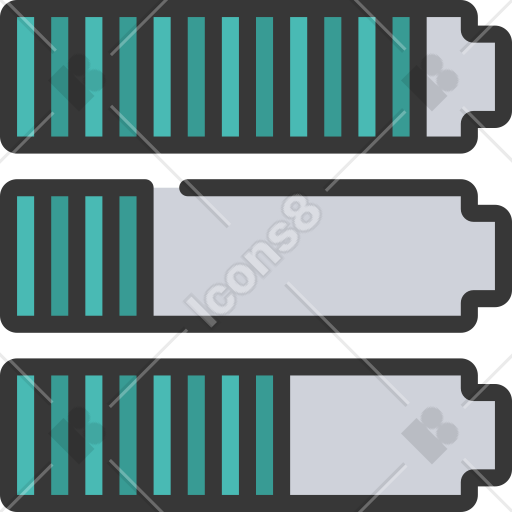 Icons8