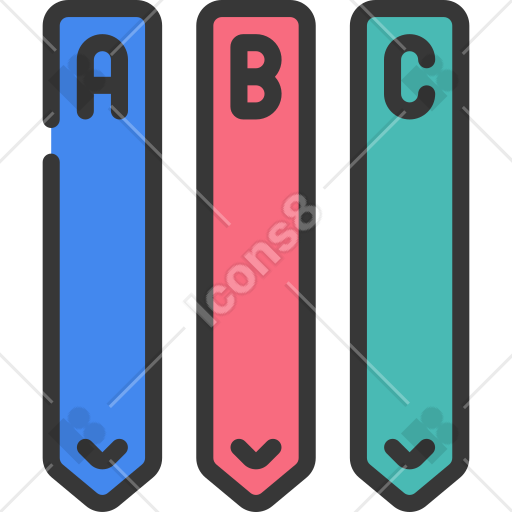 A
B
C
Icons8