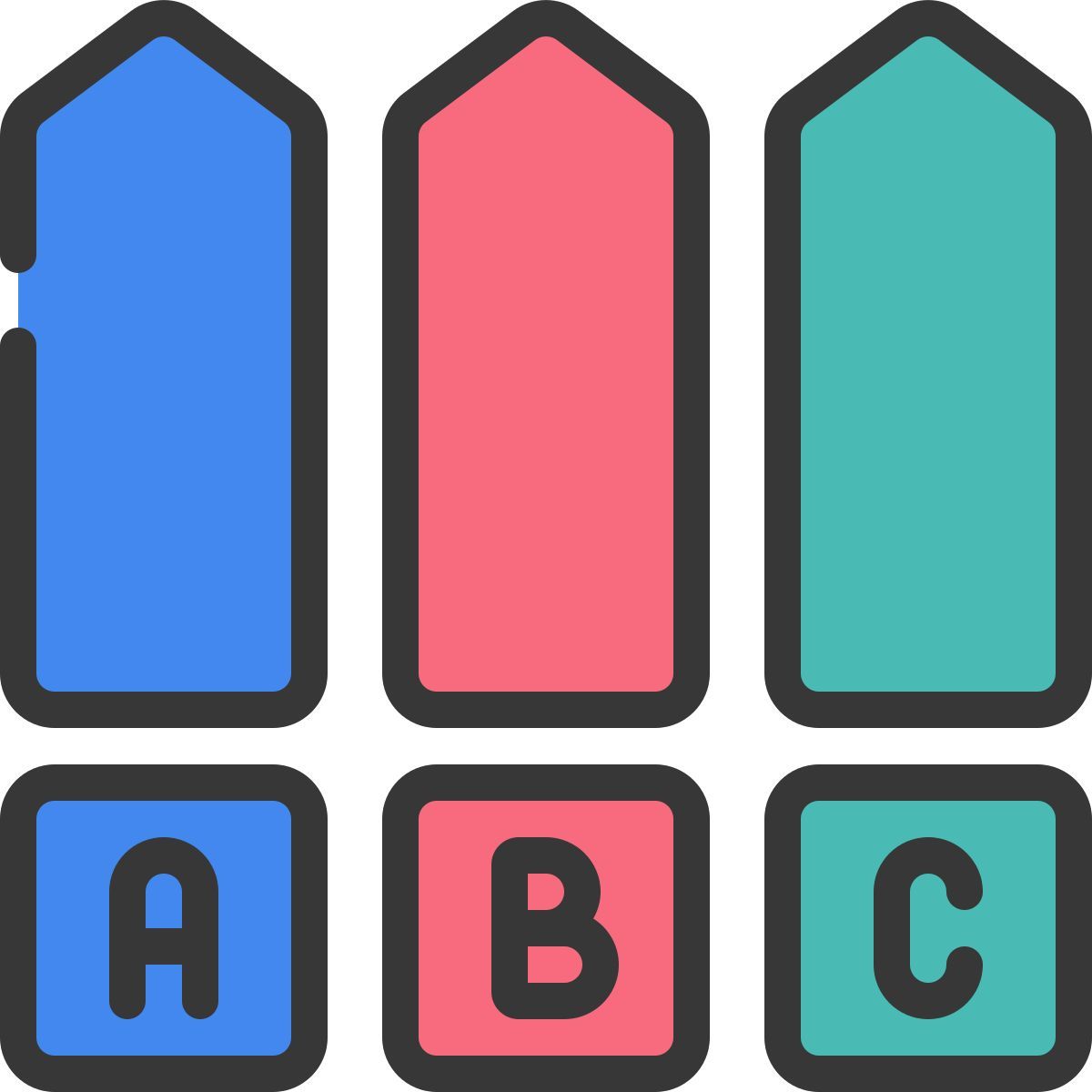 A B C