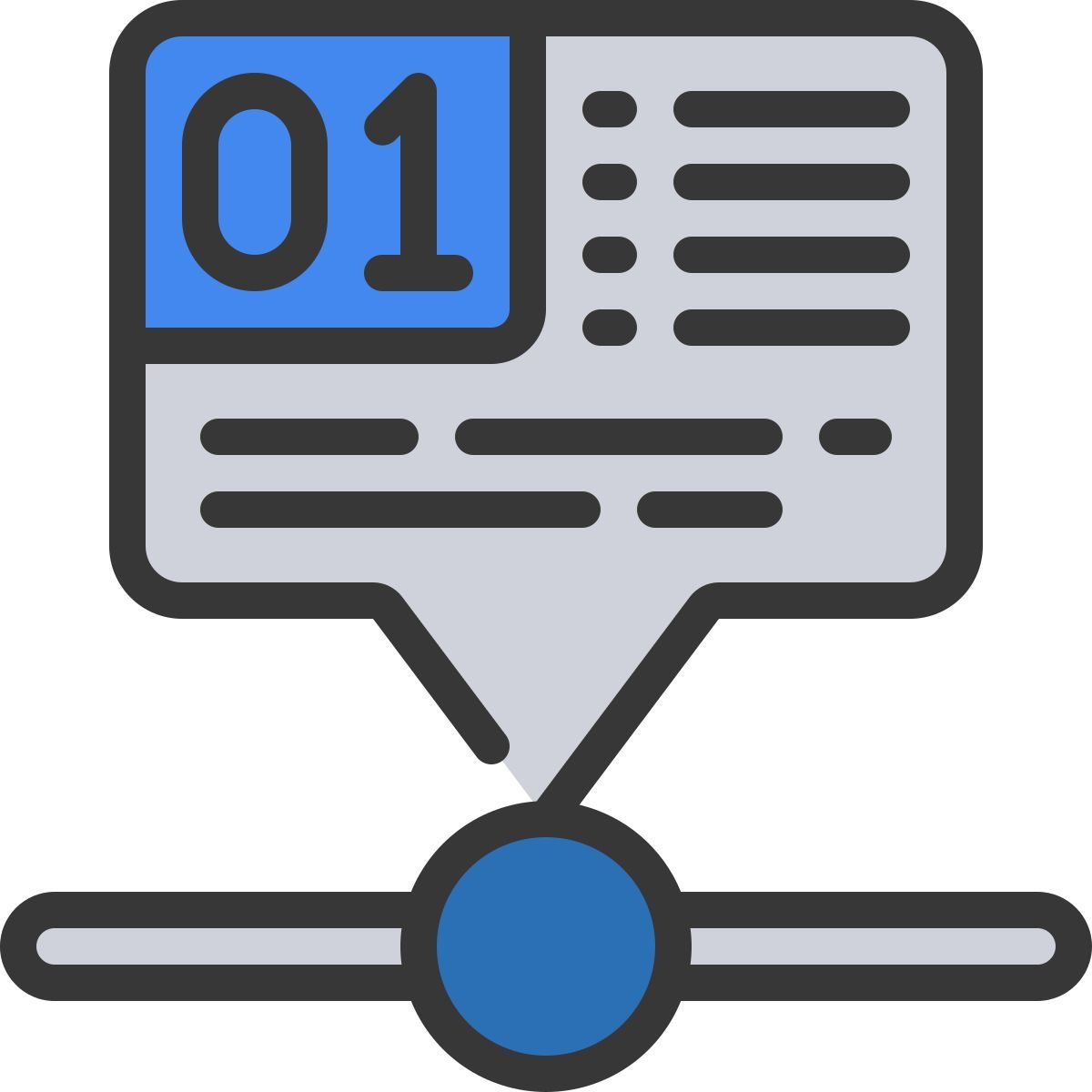 01