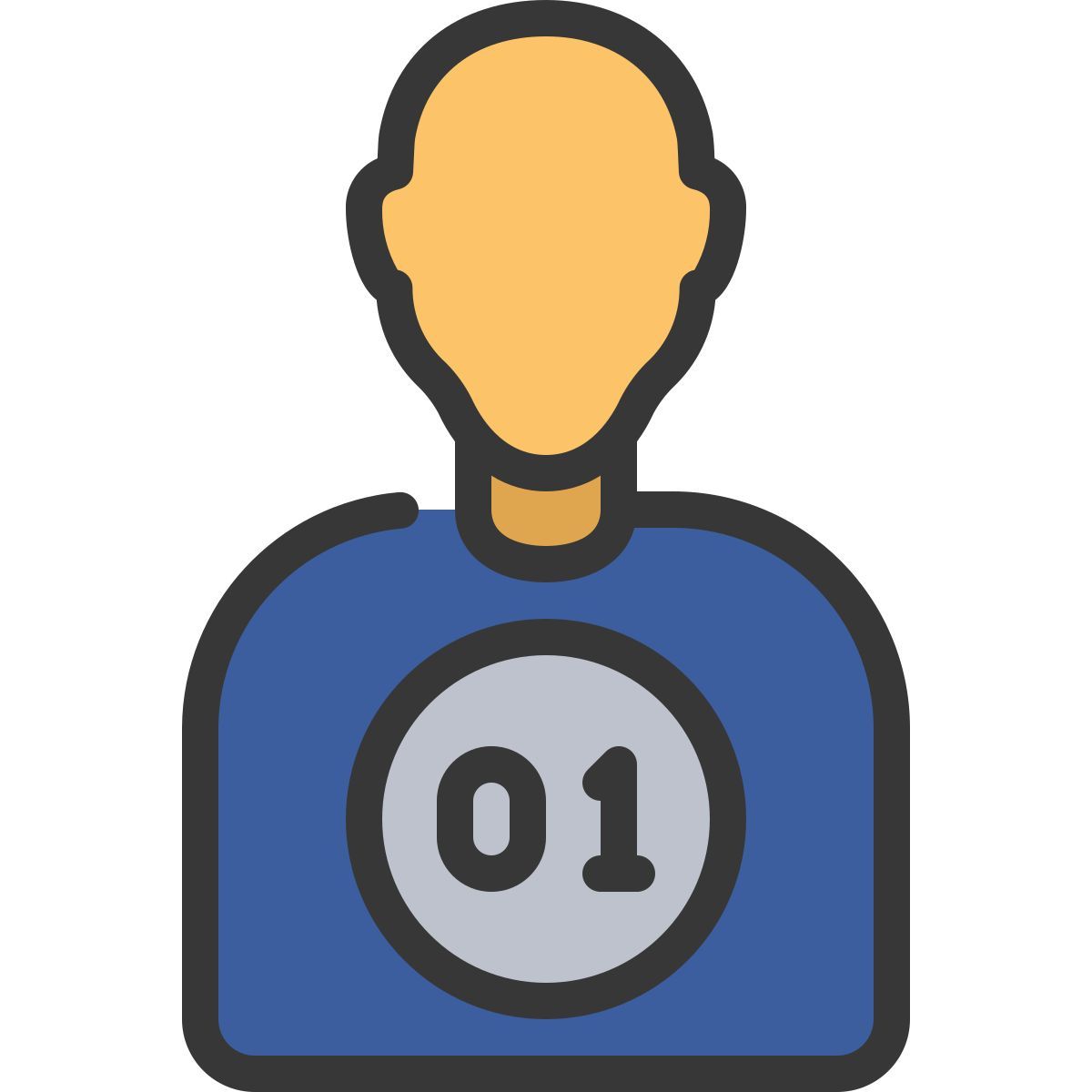 01