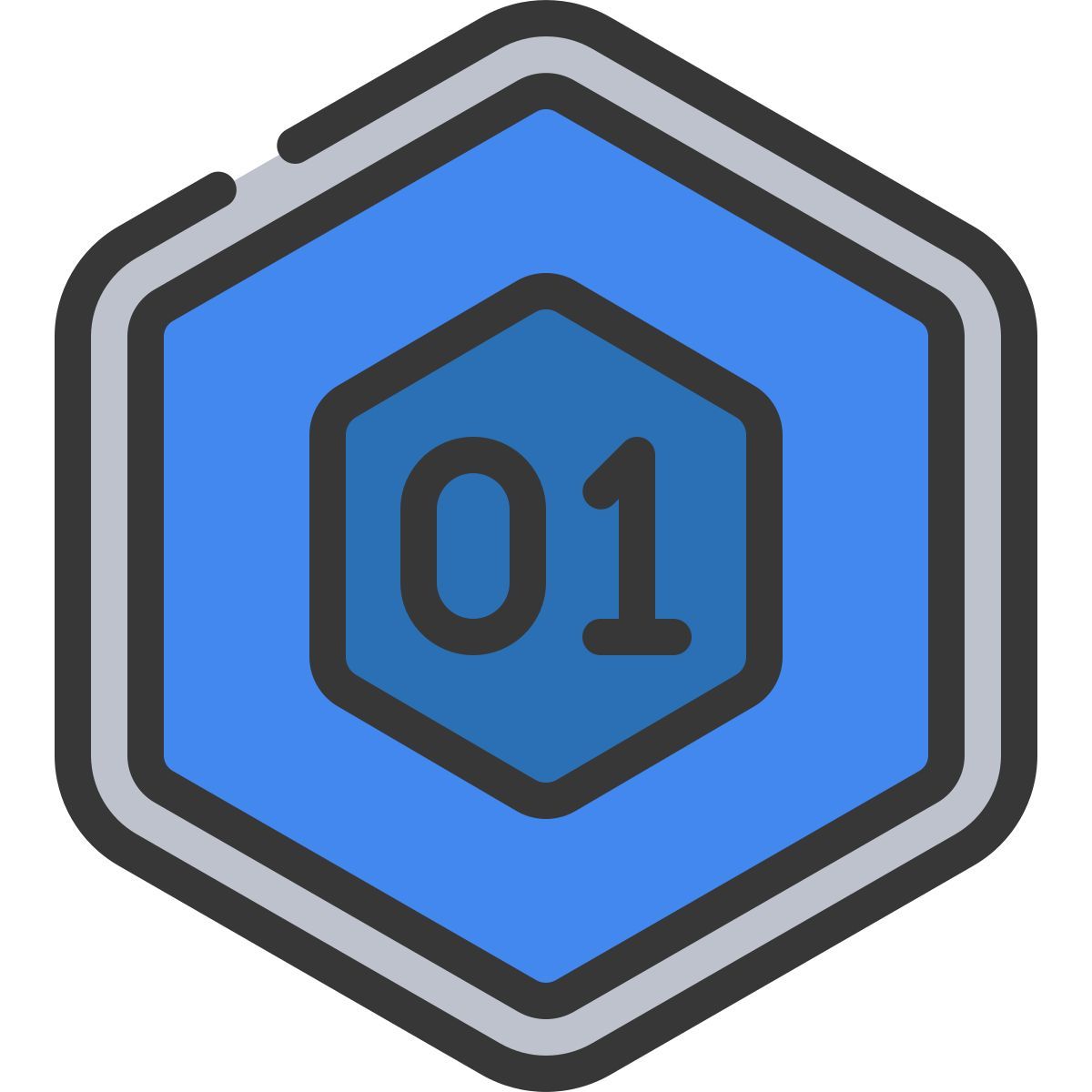 01