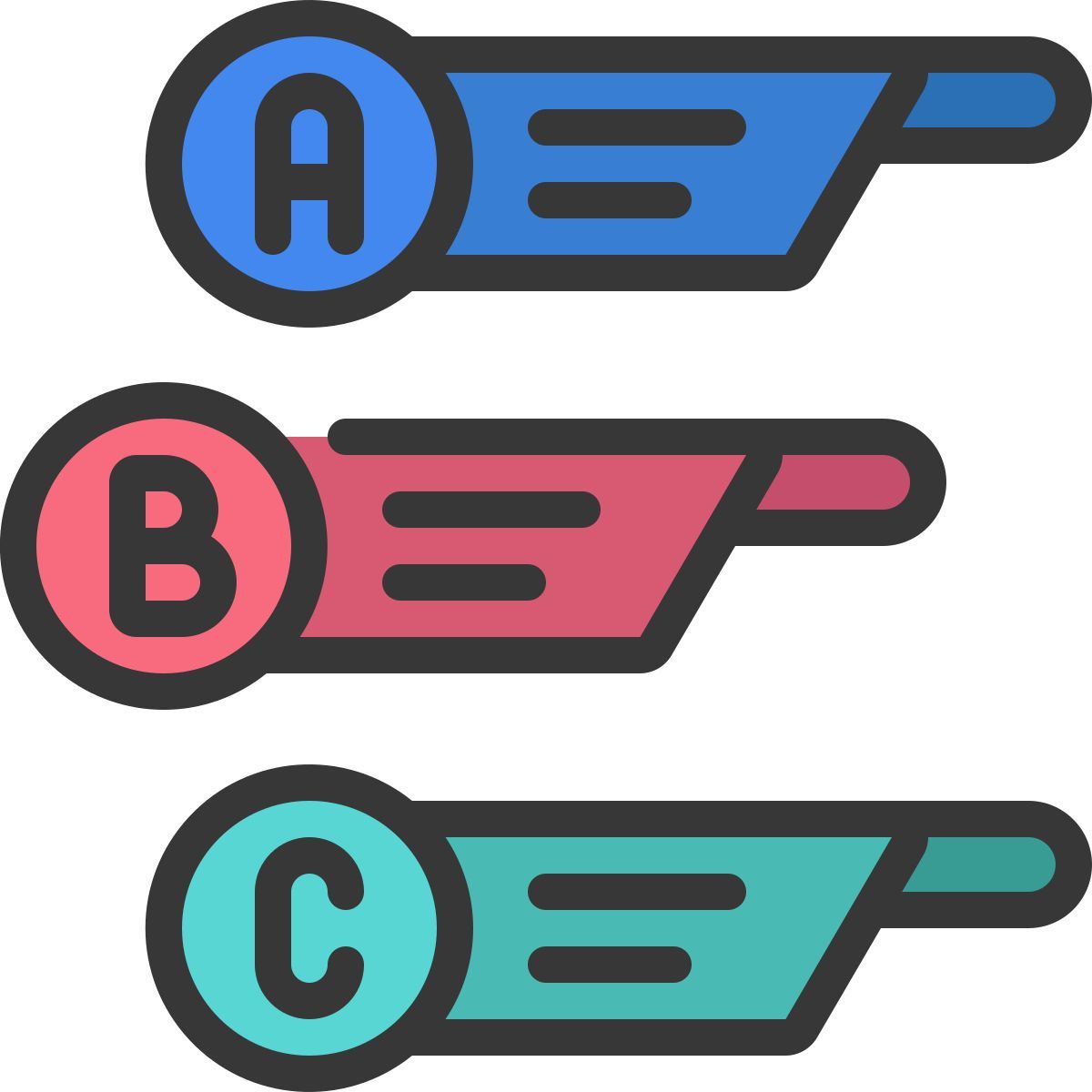 A

B

C