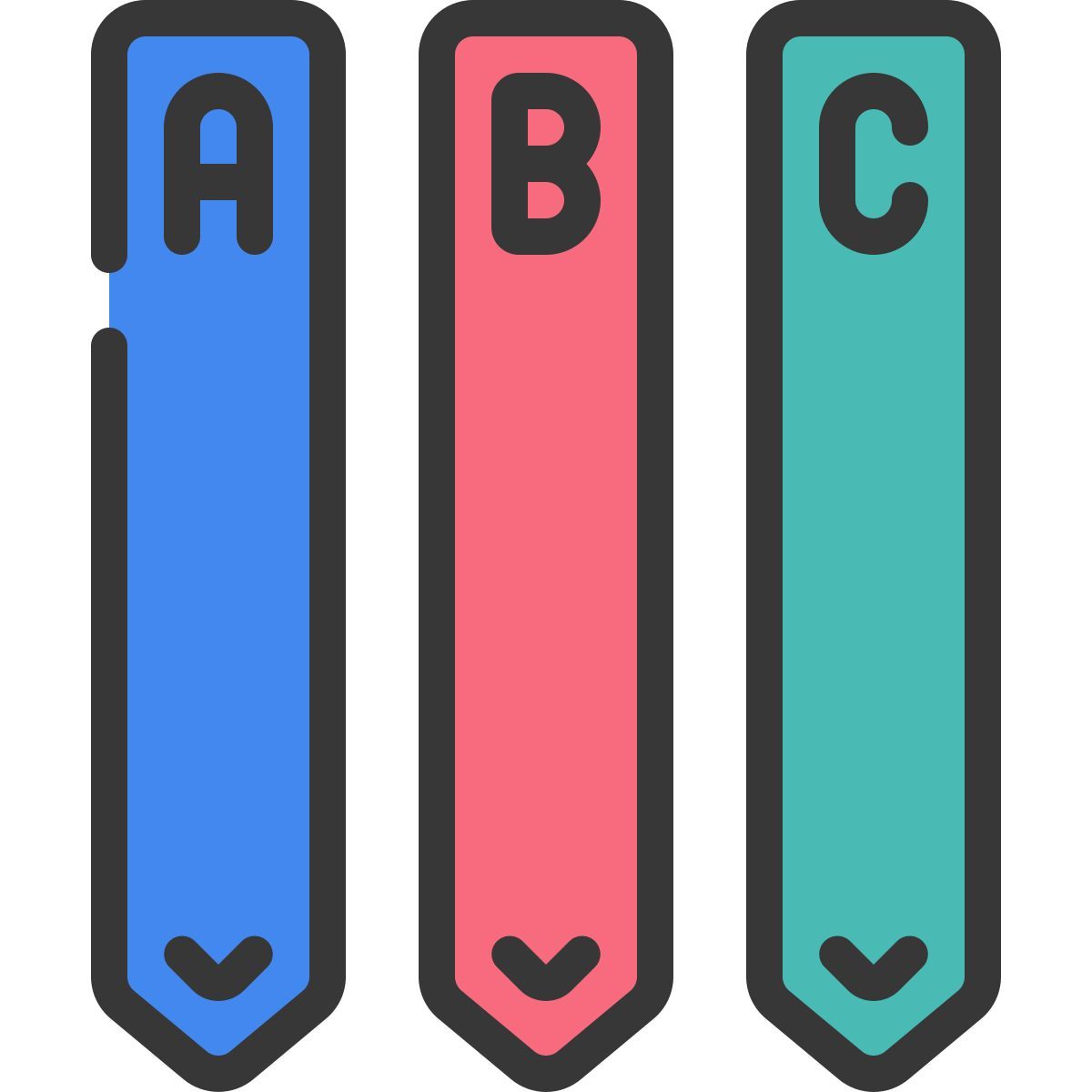 A

B

C